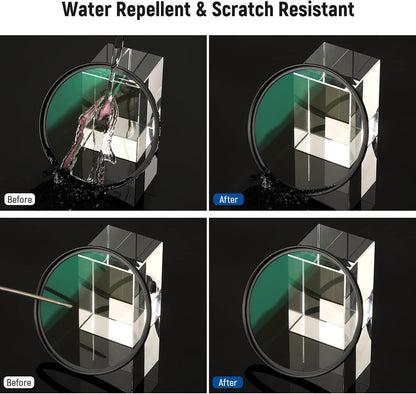 Water Repellent & Scratch Resistant

Before

After

Before

After