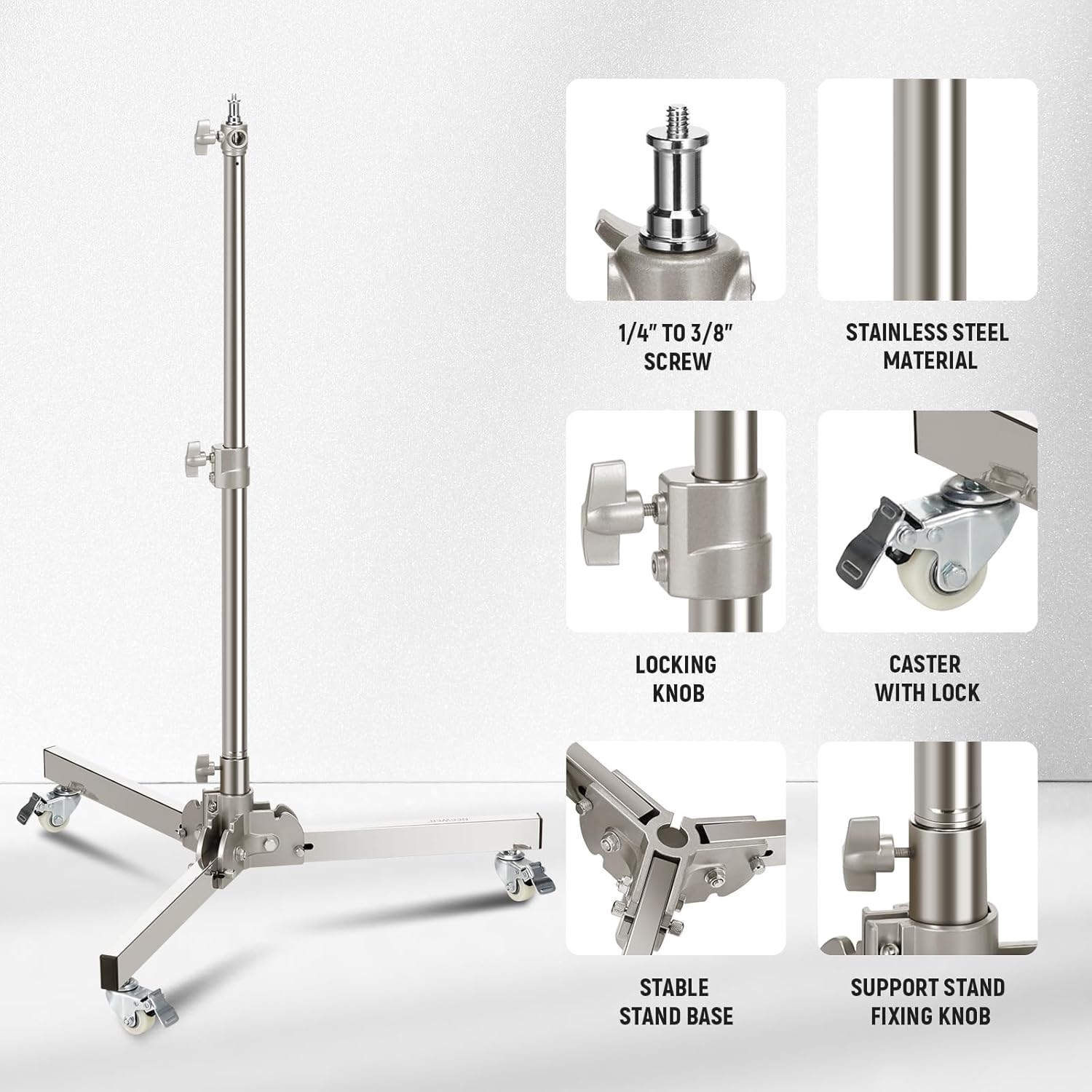 1/4" TO 3/8" SCREW

STAINLESS STEEL MATERIAL

LOCKING KNOB

CASTER WITH LOCK

STABLE STAND BASE

SUPPORT STAND FIXING KNOB

NEEWER