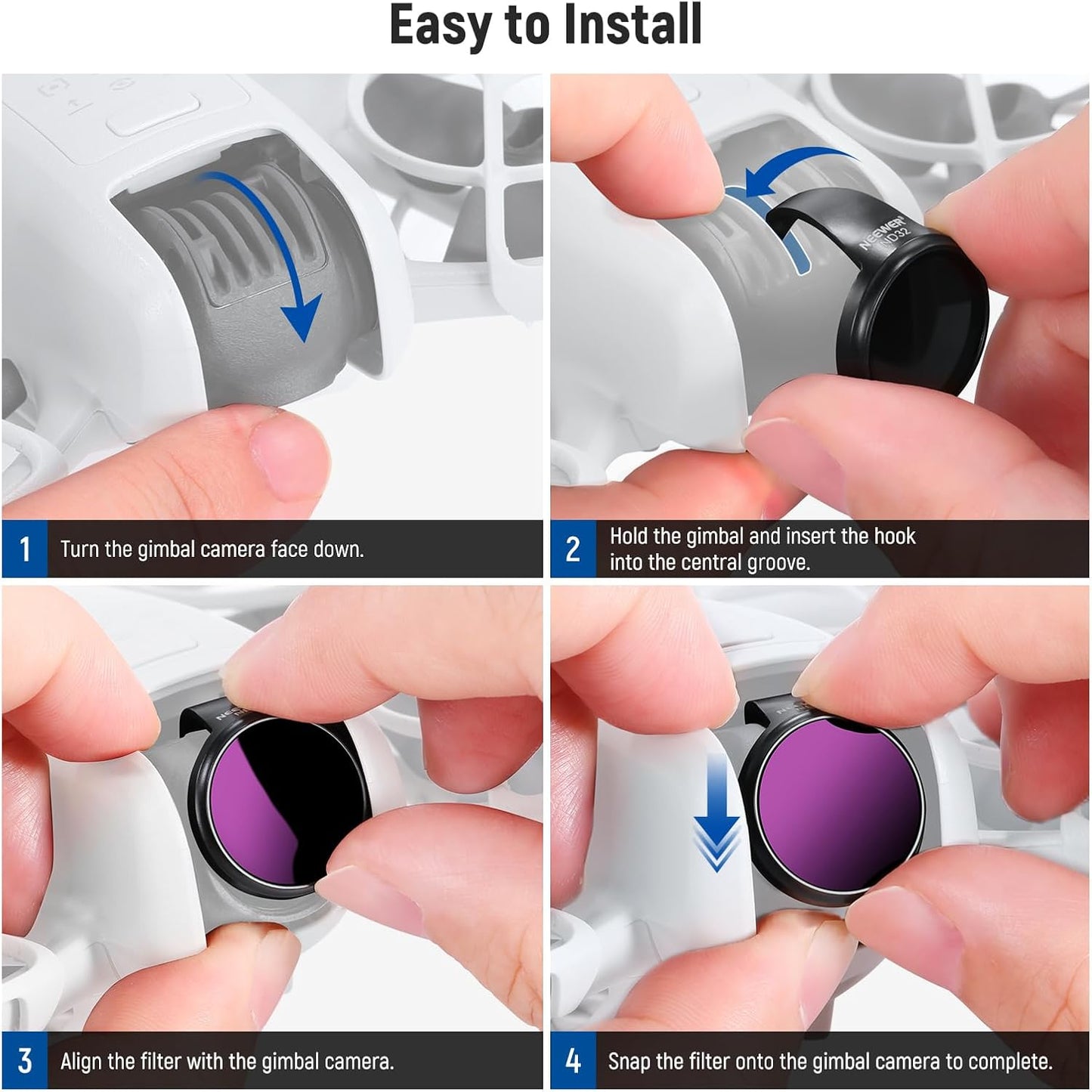 Easy to Install

NEEWER ND32

1 Turn the gimbal camera face down.

2 Hold the gimbal and insert the hook into the central groove.

3 Align the filter with the gimbal camera.

4 Snap the filter onto the gimbal camera to complete.