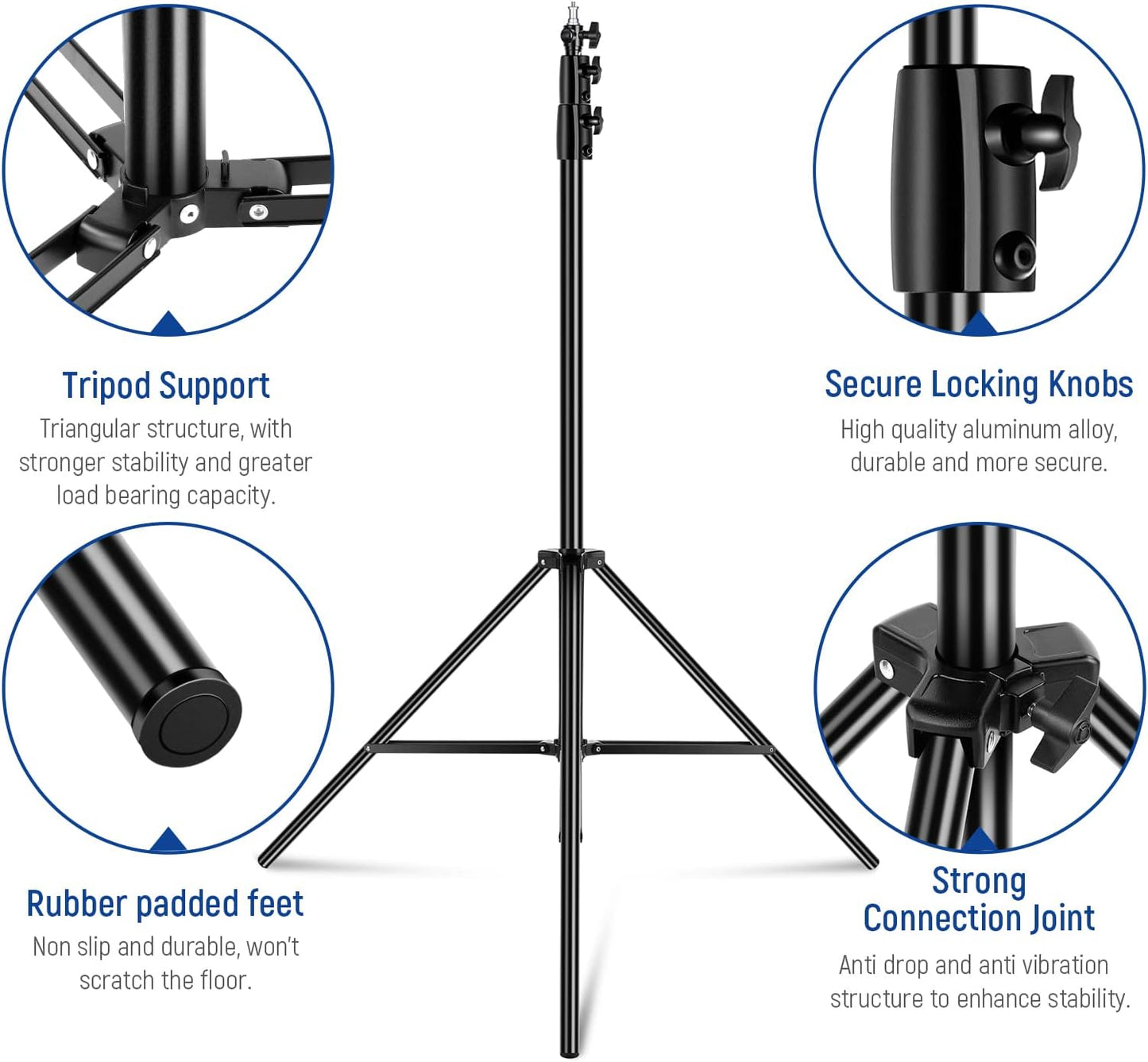 Tripod Support
Triangular structure, with stronger stability and greater load bearing capacity.

Rubber padded feet
Non slip and durable, won't scratch the floor.

Secure Locking Knobs
High quality aluminum alloy, durable and more secure.

Strong Connection Joint
Anti drop and anti vibration structure to enhance stability.