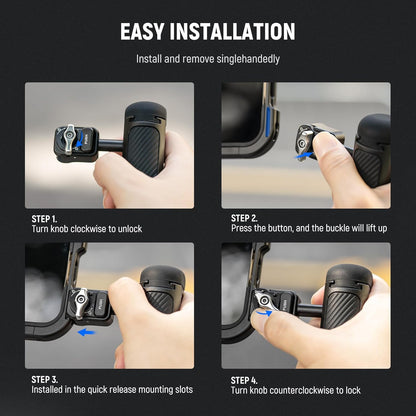 EASY INSTALLATION

Install and remove singlehandedly

STEP 1.
Turn knob clockwise to unlock

STEP 2.
Press the button, and the buckle will lift up

STEP 3.
Installed in the quick release mounting slots

STEP 4.
Turn knob counterclockwise to lock