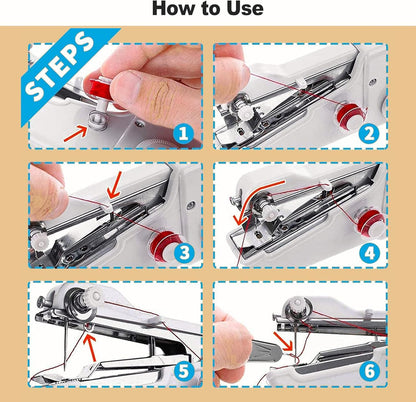 How to Use

STEPS

1

2

3

4

5

6