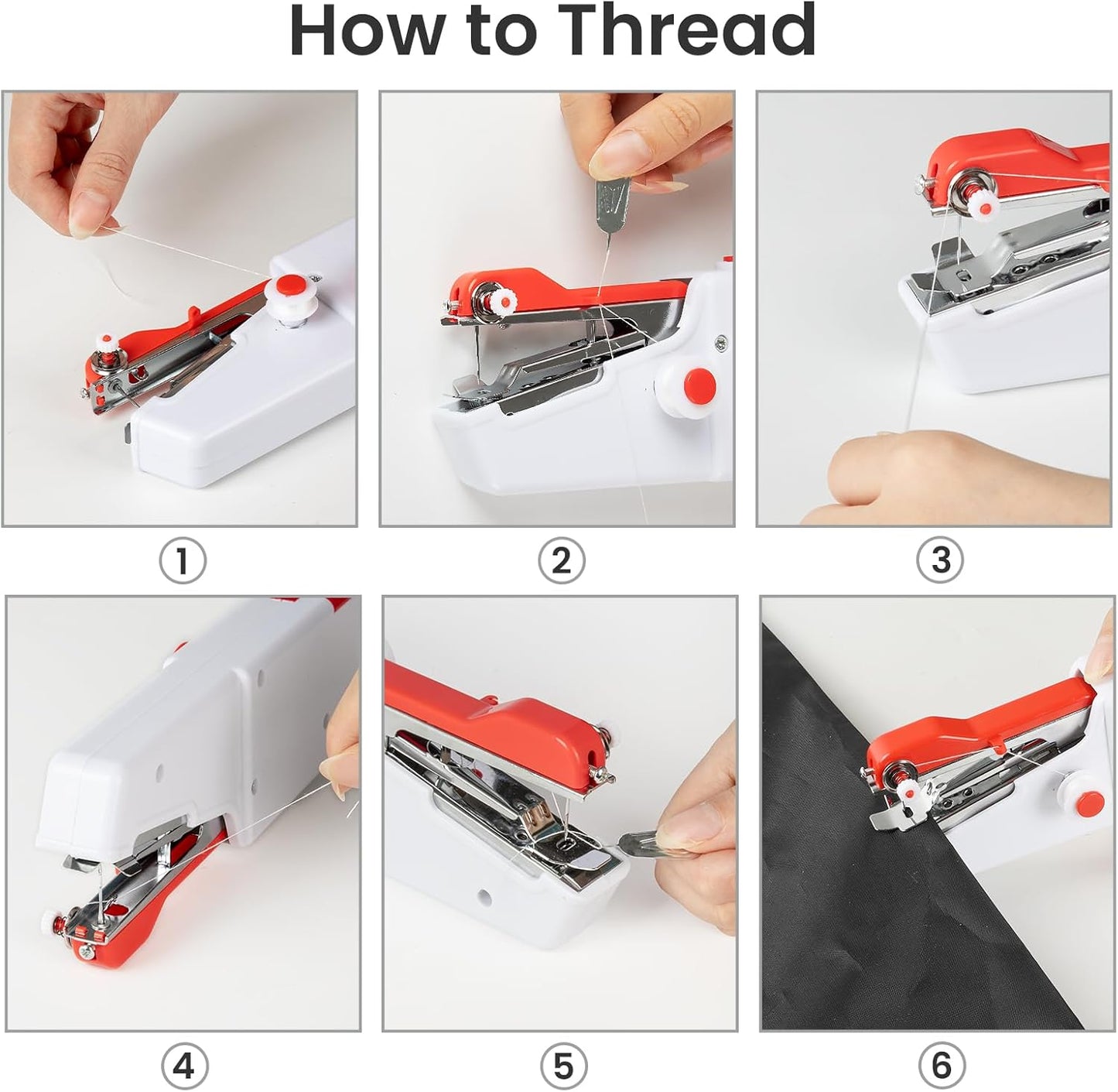 How to Thread

1

2

3

4

5

6