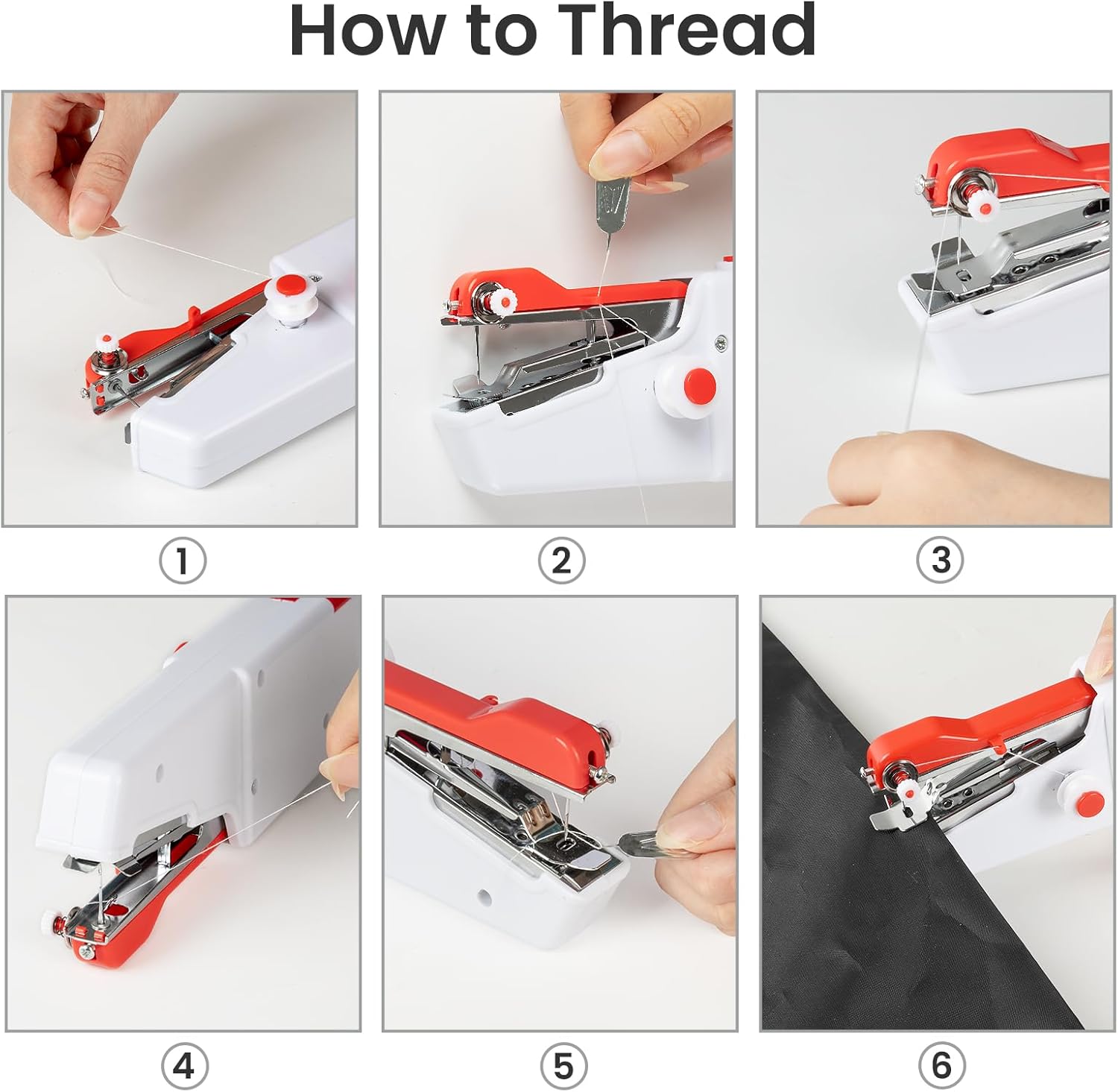 How to Thread

1

2

3

4

5

6