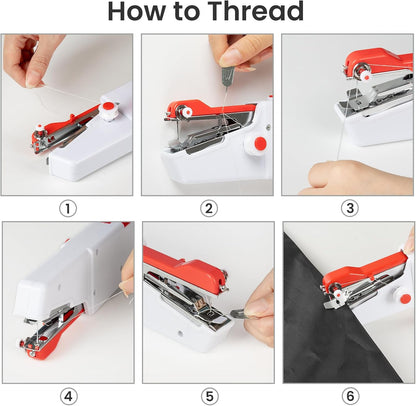 How to Thread

①

②

③

④

⑤

⑥