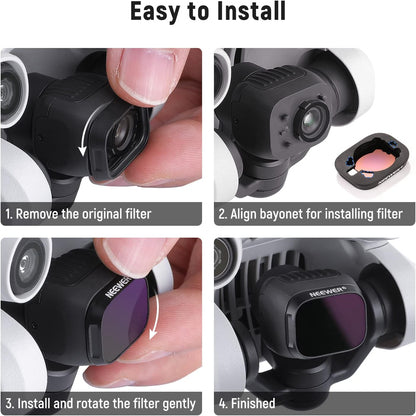 Easy to Install

1. Remove the original filter

2. Align bayonet for installing filter

NEEWER

3. Install and rotate the filter gently

NEEWER®

4. Finished