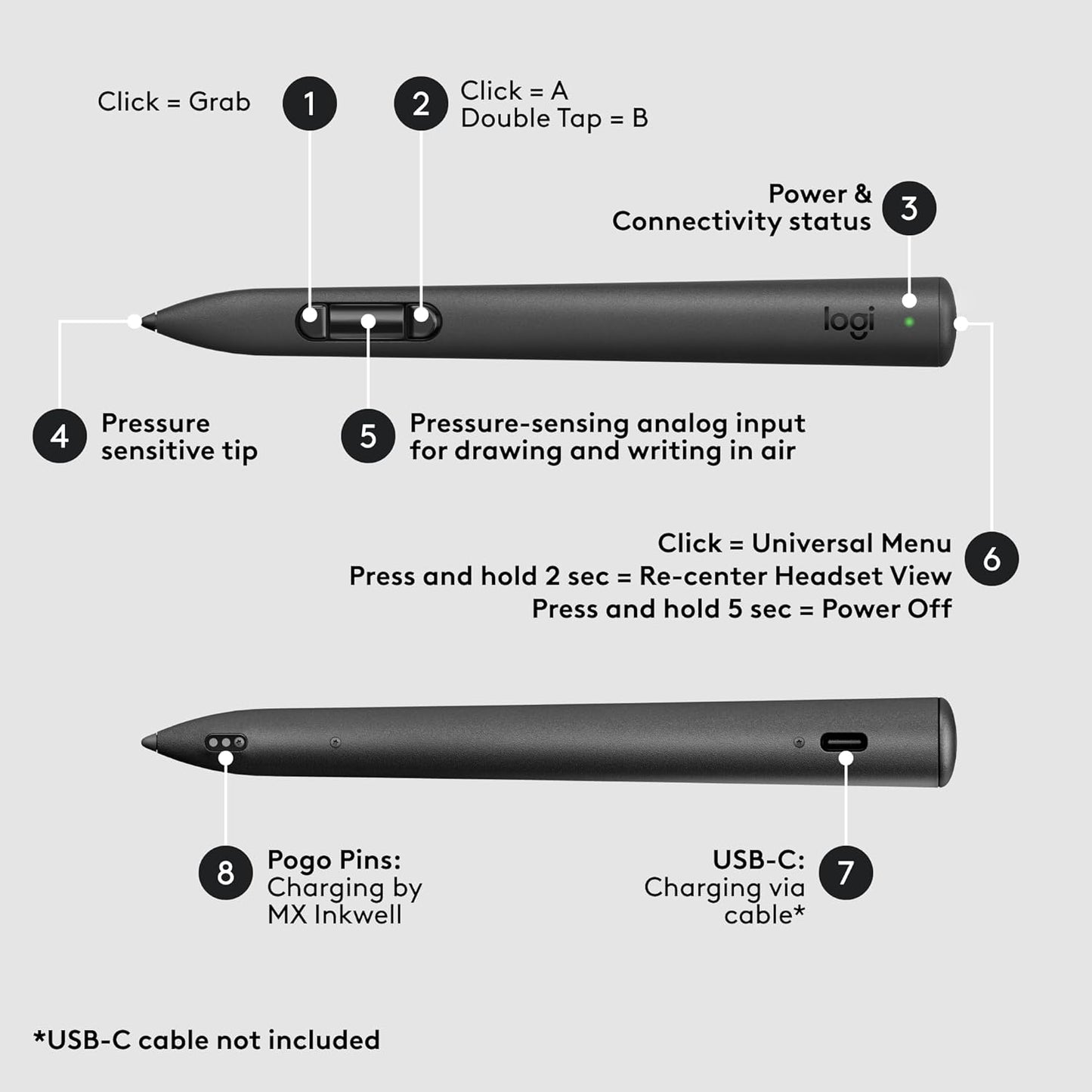 Click = Grab 1

2 Click = A
Double Tap = B

Power &
Connectivity status 3

logi

4 Pressure sensitive tip

5 Pressure-sensing analog input for drawing and writing in air

Click = Universal Menu
Press and hold 2 sec = Re-center Headset View
Press and hold 5 sec = Power Off 6

8 Pogo Pins:
Charging by
MX Inkwell

USB-C:
Charging via
cable* 7

*USB-C cable not included