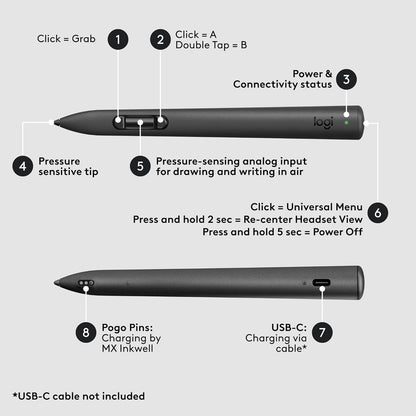 Click = Grab 1

2 Click = A
Double Tap = B

Power &
Connectivity status 3

logi

4 Pressure
sensitive tip

5 Pressure-sensing analog input
for drawing and writing in air

Click = Universal Menu
Press and hold 2 sec = Re-center Headset View
Press and hold 5 sec = Power Off 6

8 Pogo Pins:
Charging by
MX Inkwell

USB-C:
Charging via
cable* 7

*USB-C cable not included