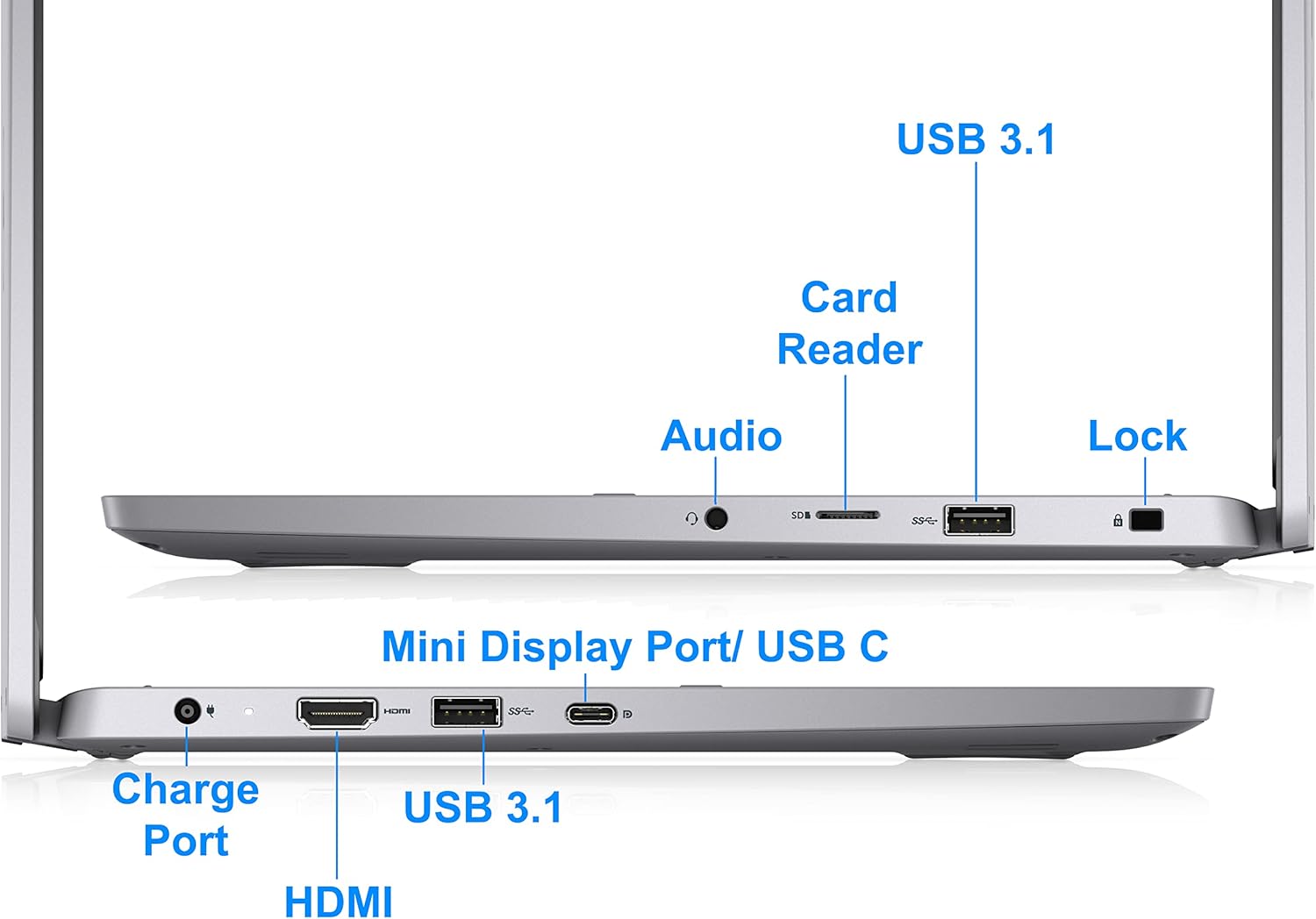 USB 3.1

Card Reader

Audio

Lock

SD

SS

Mini Display Port/ USB C

HDMI

SS

Charge Port

USB 3.1

HDMI