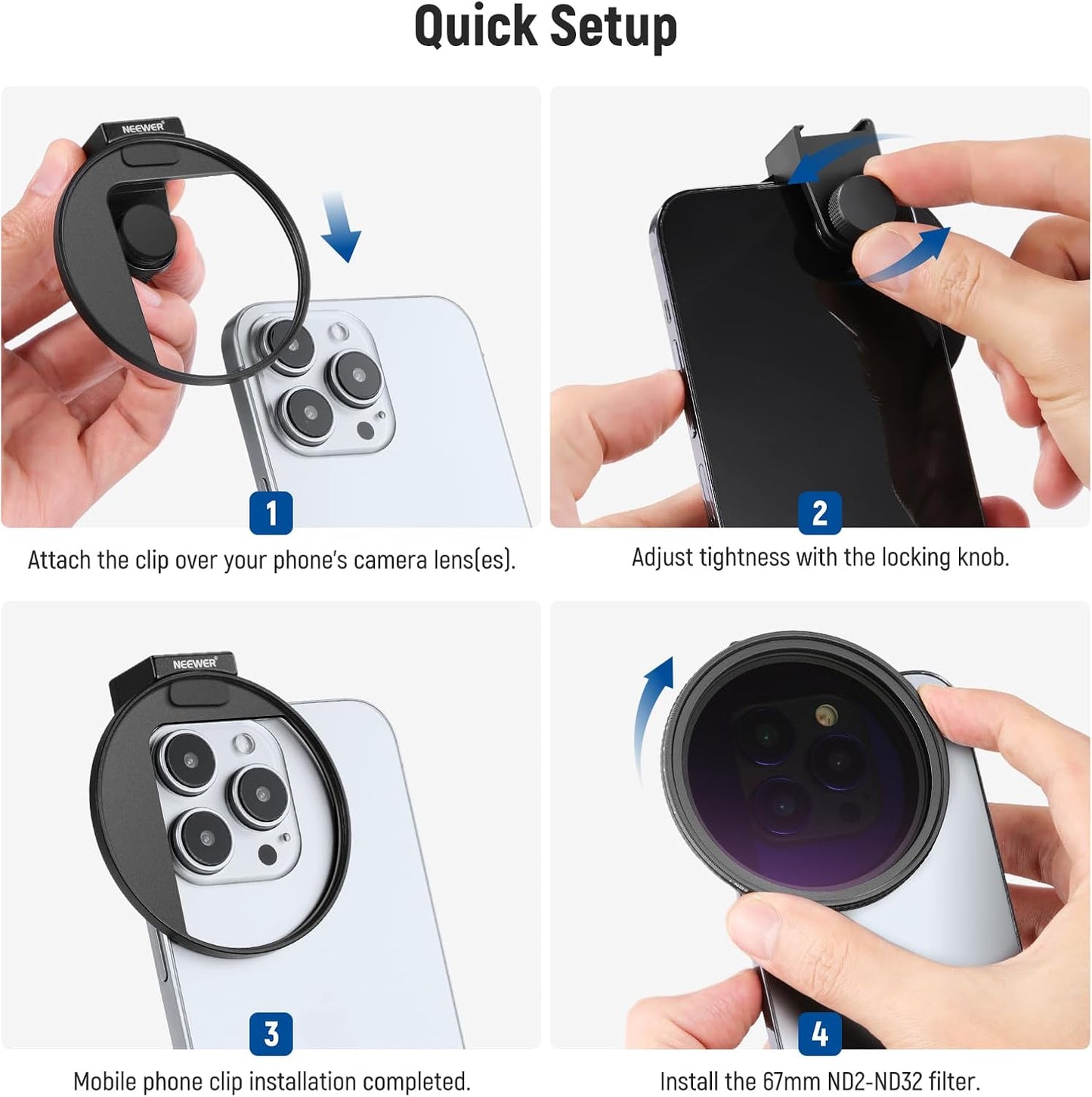 Quick Setup

NEEWER

1

Attach the clip over your phone's camera lens(es).

2

Adjust tightness with the locking knob.

NEEWER

3

Mobile phone clip installation completed.

4

Install the 67mm ND2-ND32 filter.