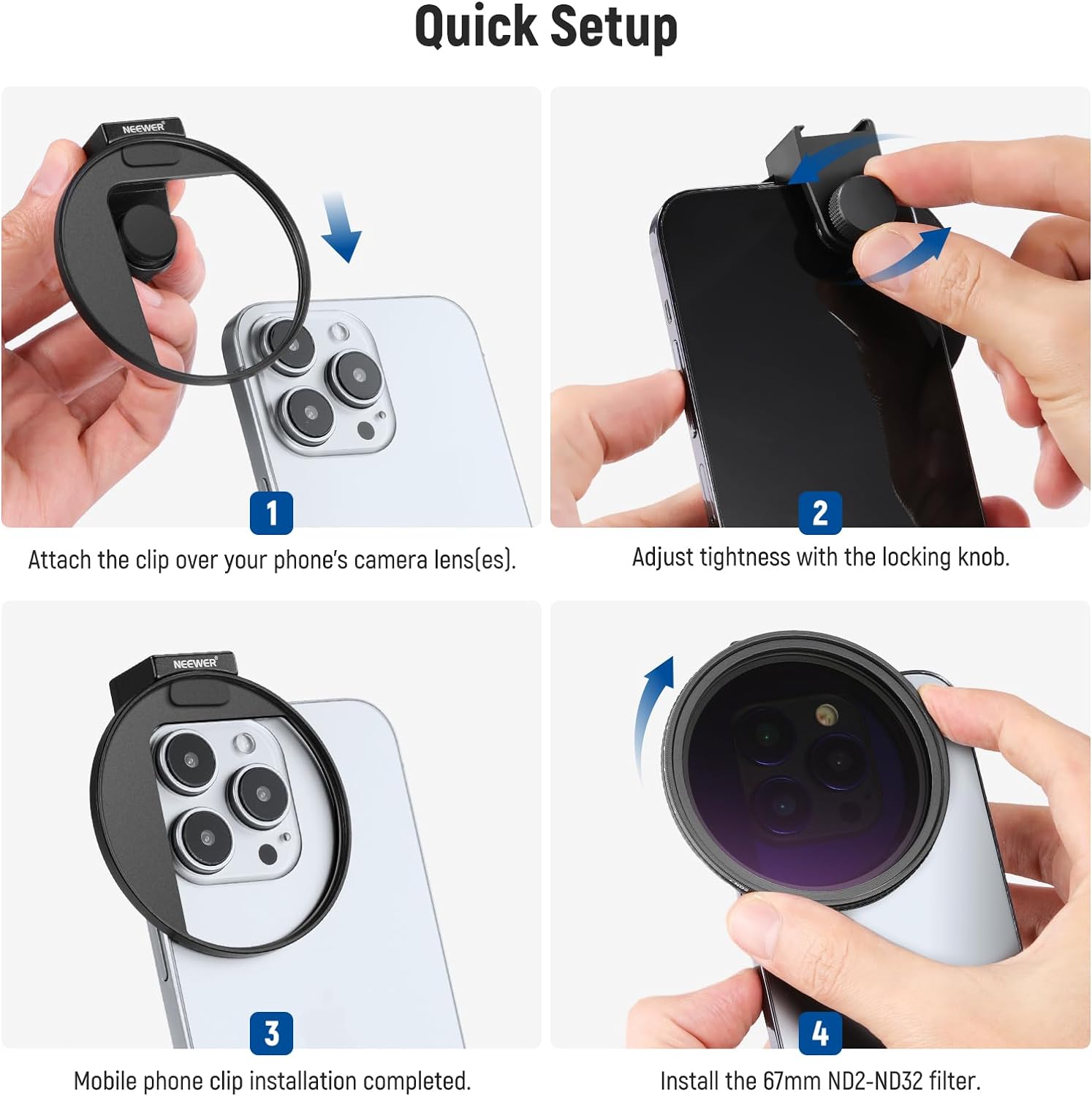 Quick Setup

NEEWER®

1

Attach the clip over your phone's camera lens(es).

2

Adjust tightness with the locking knob.

NEEWER®

3

Mobile phone clip installation completed.

4

Install the 67mm ND2-ND32 filter.