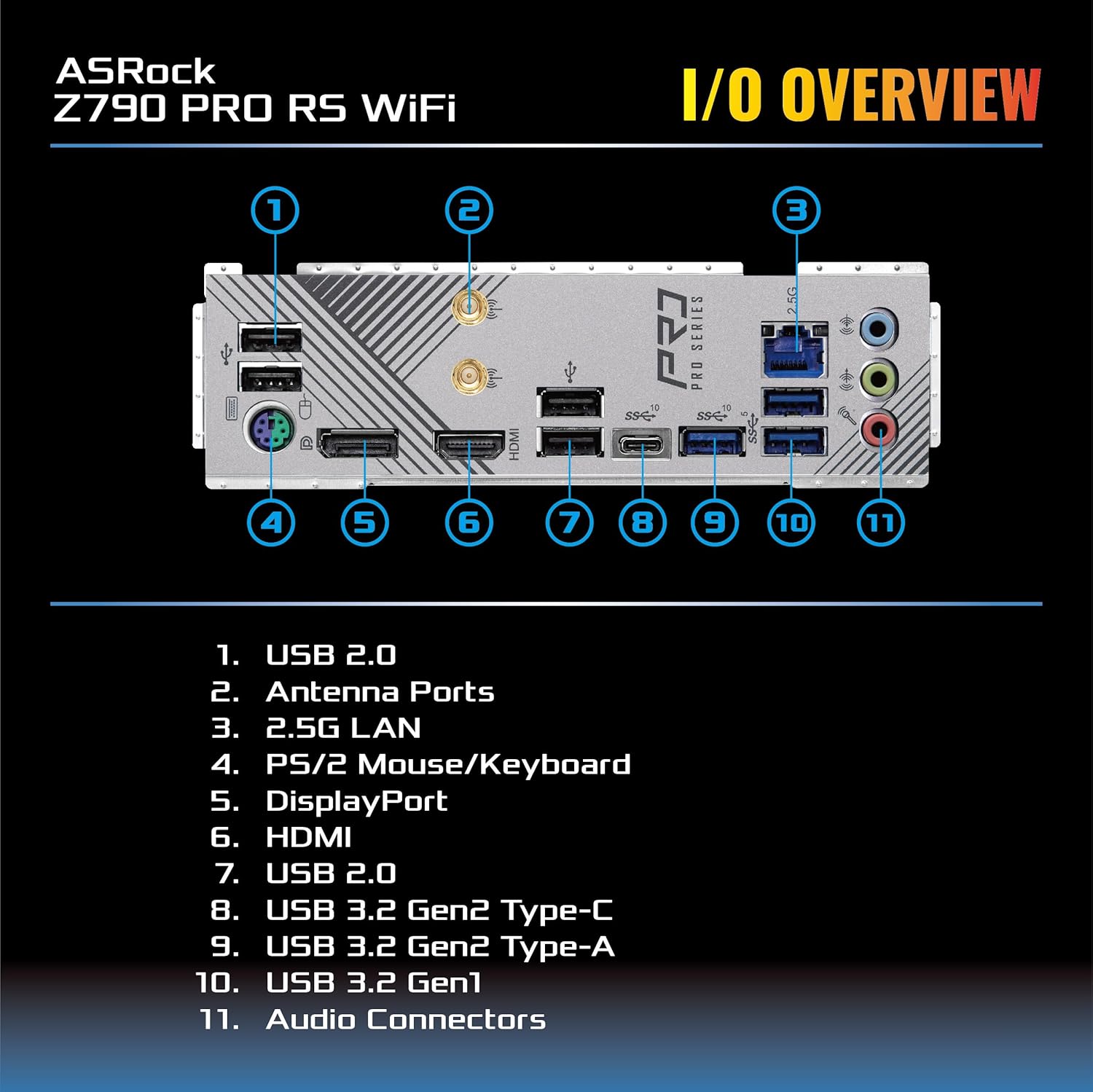 ASRock
Z790 PRO RS WiFi

I/O OVERVIEW

1
2
3

PRO SERIES

2.5G

HDMI

SS 10
SS 10
SS 5

4
5
6
7
8
9
10
11

1. USB 2.0
2. Antenna Ports
3. 2.5G LAN
4. PS/2 Mouse/Keyboard
5. DisplayPort
6. HDMI
7. USB 2.0
8. USB 3.2 Gen2 Type-C
9. USB 3.2 Gen2 Type-A
10. USB 3.2 Gen1
11. Audio Connectors