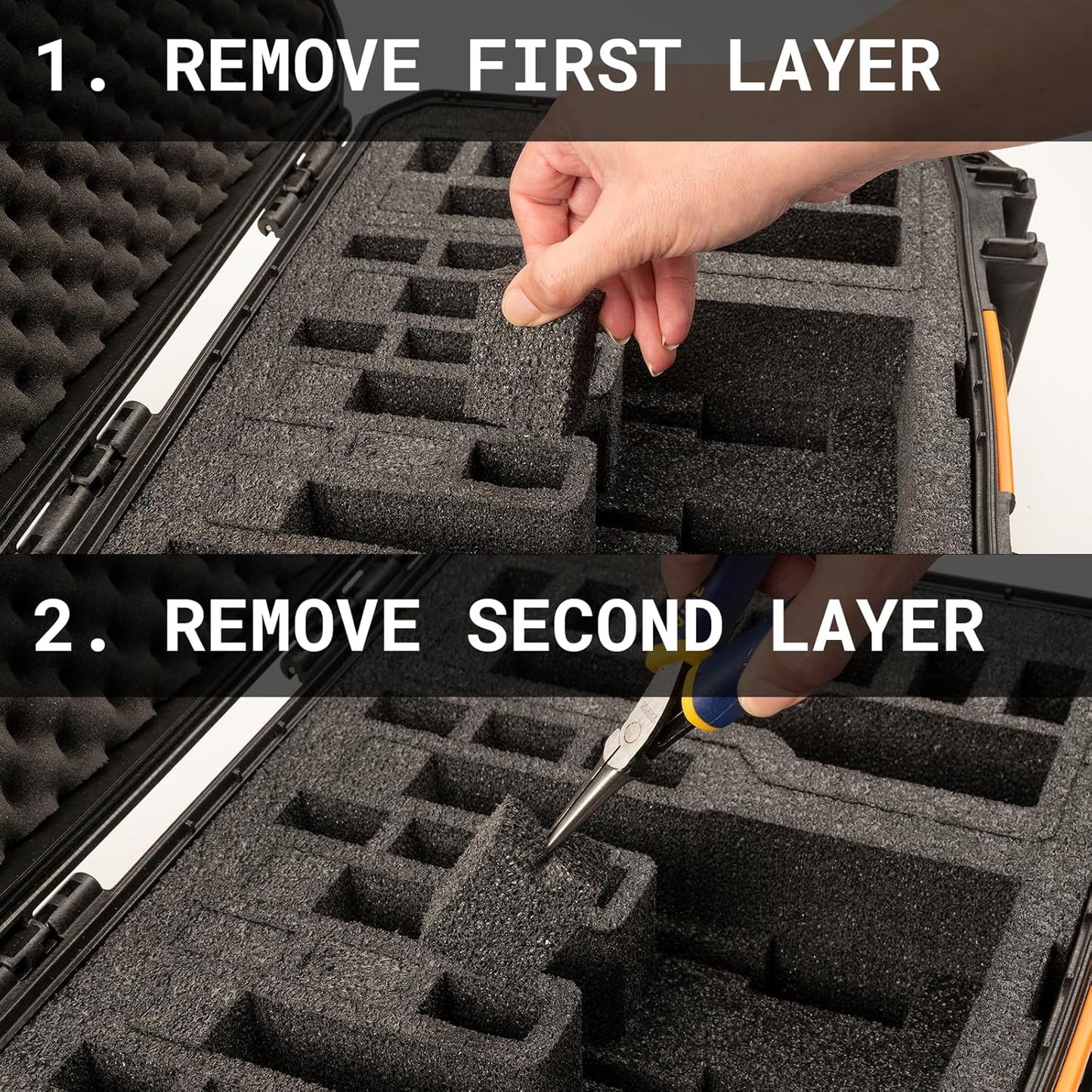 1. REMOVE FIRST LAYER

2. REMOVE SECOND LAYER