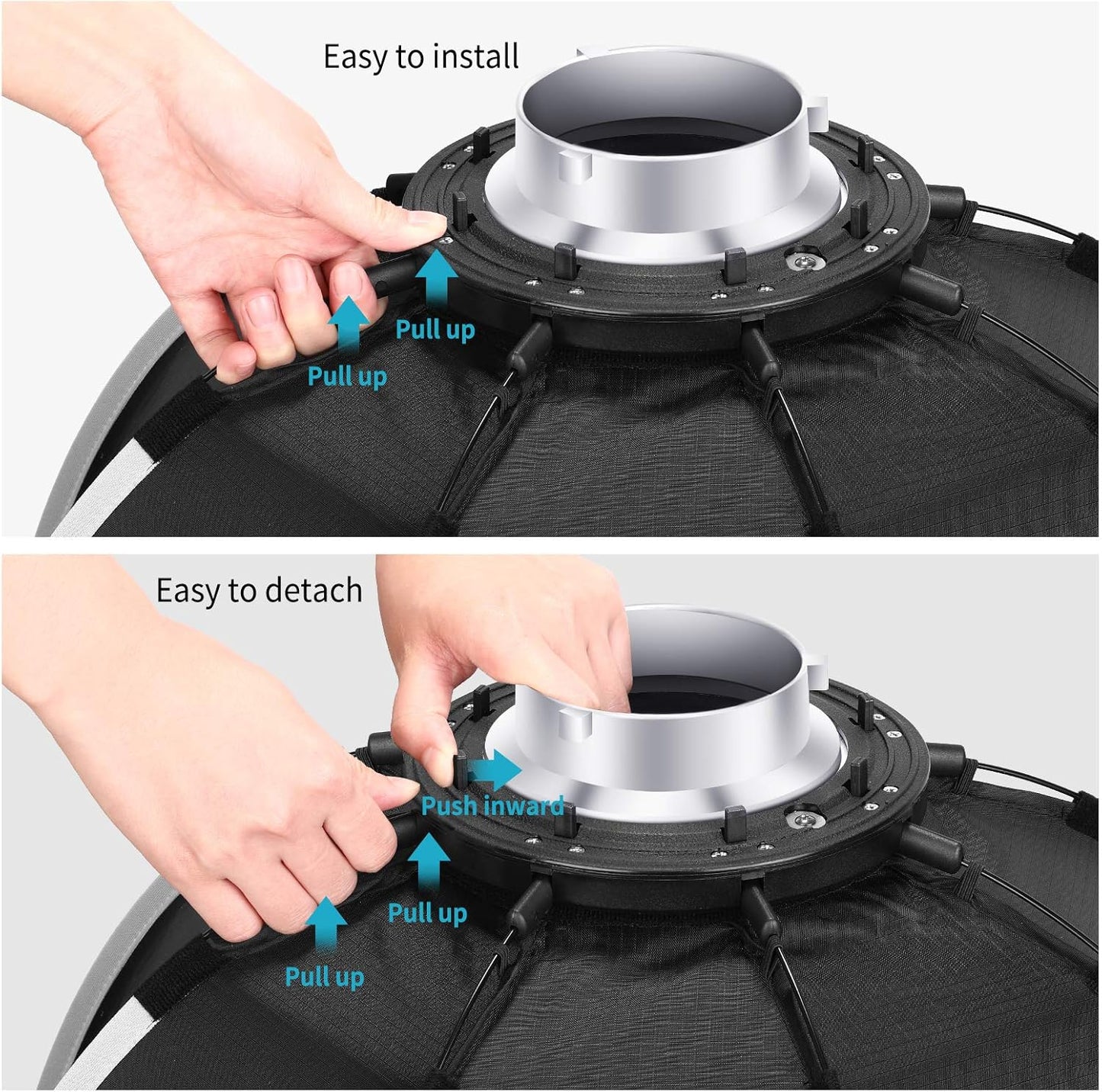 Easy to install

Pull up

Pull up

Easy to detach

Push inward

Pull up

Pull up