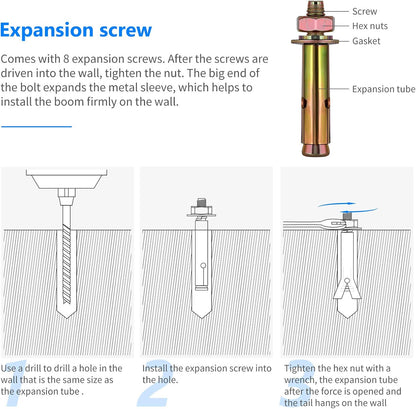 Expansion screw

Comes with 8 expansion screws. After the screws are driven into the wall, tighten the nut. The big end of the bolt expands the metal sleeve, which helps to install the boom firmly on the wall.

Screw
Hex nuts
Gasket
Expansion tube

1
Use a drill to drill a hole in the wall that is the same size as the expansion tube .

2
Install the expansion screw into the hole.

3
Tighten the hex nut with a wrench, the expansion tube after the force is opened and the tail hangs on the wall