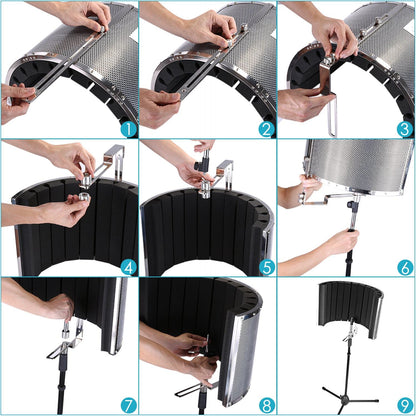 1
2
3
4
5
6
7
8
9